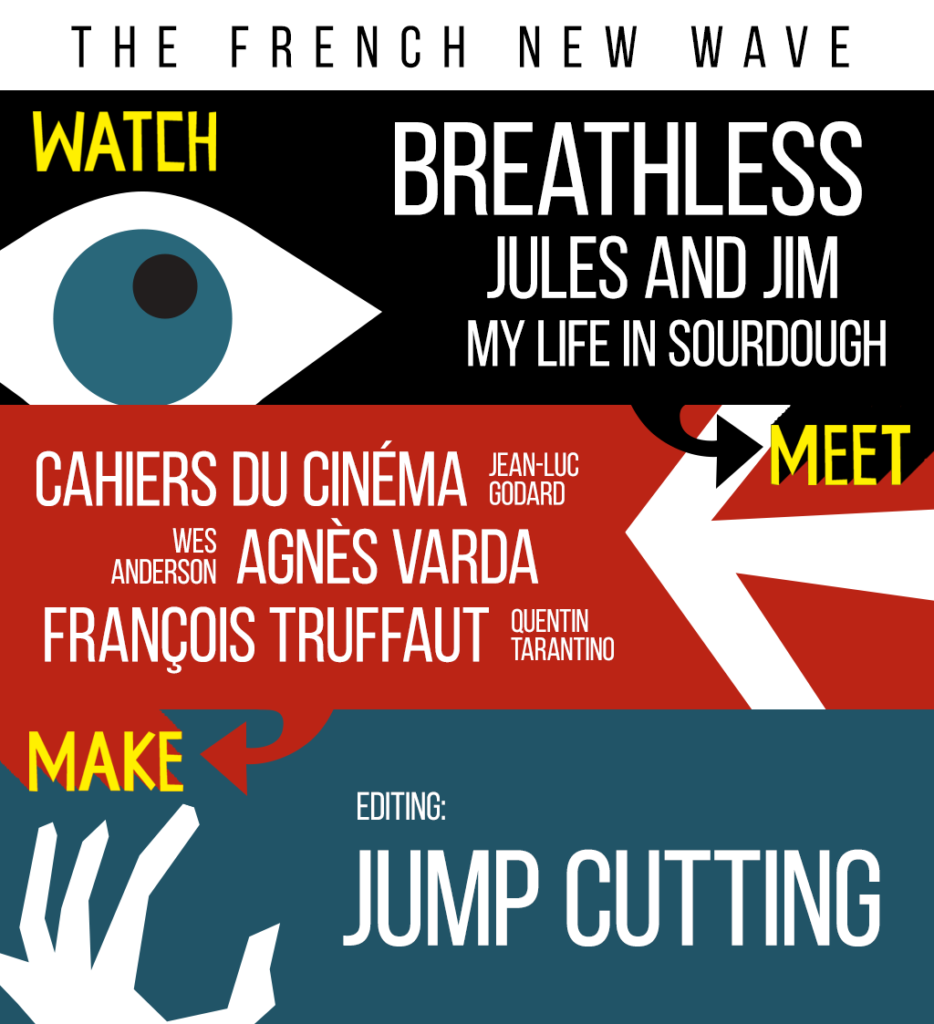 THE FRENCH NEW WAVE

WATCH

BREATHLESS
JULES AND JIM
MY LIFE IN SOURDOUGH

MEET

CAHIERS DU CINÉMA JEAN-LUC GODARD
WES ANDERSON AGNÈS VARDA
FRANÇOIS TRUFFAUT QUENTIN TARANTINO

MAKE

EDITING:
JUMP CUTTING